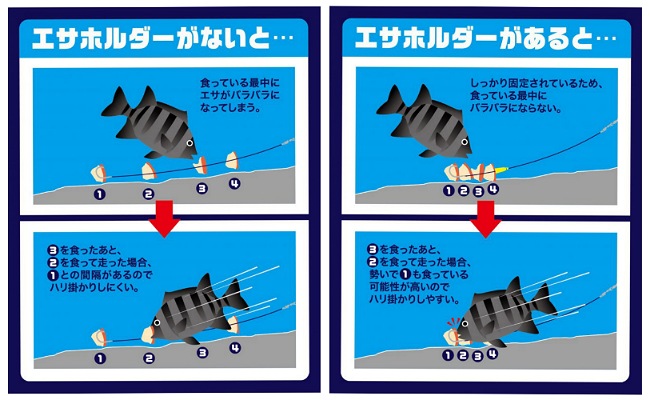 エサホルダーがないと…

食っている最中にエサがバラバラになってしまう。

❶ ❷ ❸ ❹

❸を食ったあと、❷を食って走った場合、❶との間隔があるのでハリ掛かりしにくい。

❶ ❷ ❸ ❹

エサホルダーがあると…

しっかり固定されているため、食っている最中にバラバラにならない。

❶❷❸❹

❸を食ったあと、❷を食って走った場合、勢いで❶も食っている可能性が高いのでハリ掛かりしやすい。

❶❷❸❹