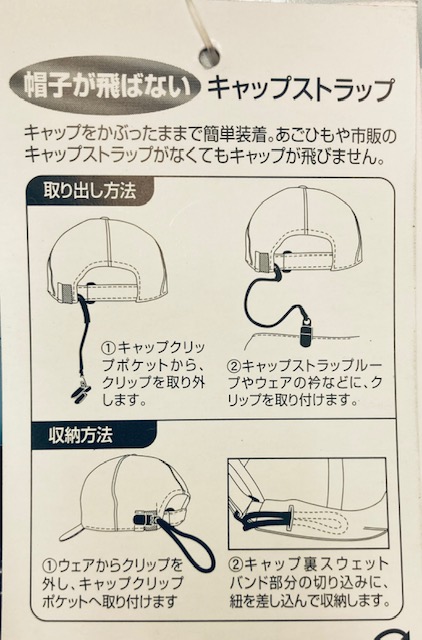 帽子が飛ばない キャップストラップ

キャップをかぶったままで簡単装着。あごひもや市販のキャップストラップがなくてもキャップが飛びません。

取り出し方法

①キャップクリップポケットから、クリップを取り外します。

②キャップストラップループやウェアの衿などに、クリップを取り付けます。

収納方法

①ウェアからクリップを外し、キャップクリップポケットへ取り付けます

②キャップ裏スウェットバンド部分の切り込みに、紐を差し込んで収納します。